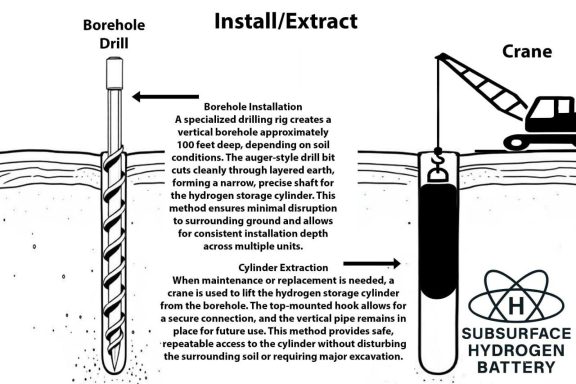 Install/Extract

Borehole Drill

Crane

Borehole Installation
A specialized drilling rig creates a vertical borehole approximately 100 feet deep, depending on soil conditions. The auger-style drill bit cuts cleanly through layered earth, forming a narrow, precise shaft for the hydrogen storage cylinder. This method ensures minimal disruption to surrounding ground and allows for consistent installation depth across multiple units.

Cylinder Extraction
When maintenance or replacement is needed, a crane is used to lift the hydrogen storage cylinder from the borehole. The top-mounted hook allows for a secure connection, and the vertical pipe remains in place for future use. This method provides safe, repeatable access to the cylinder without disturbing the surrounding soil or requiring major excavation.

H
SUBSURFACE
HYDROGEN
BATTERY